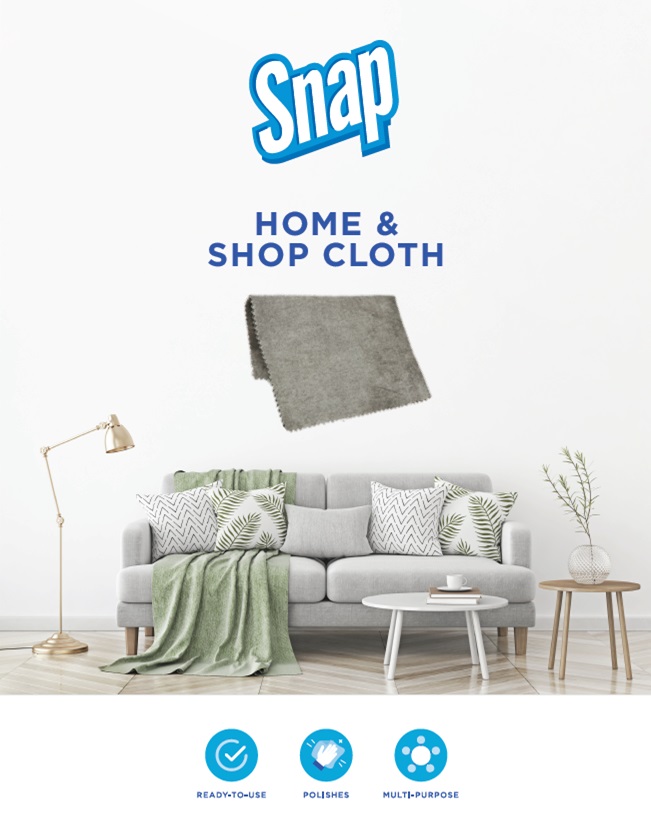 Snap

HOME &
SHOP CLOTH

READY-TO-USE

POLISHES

MULTI-PURPOSE