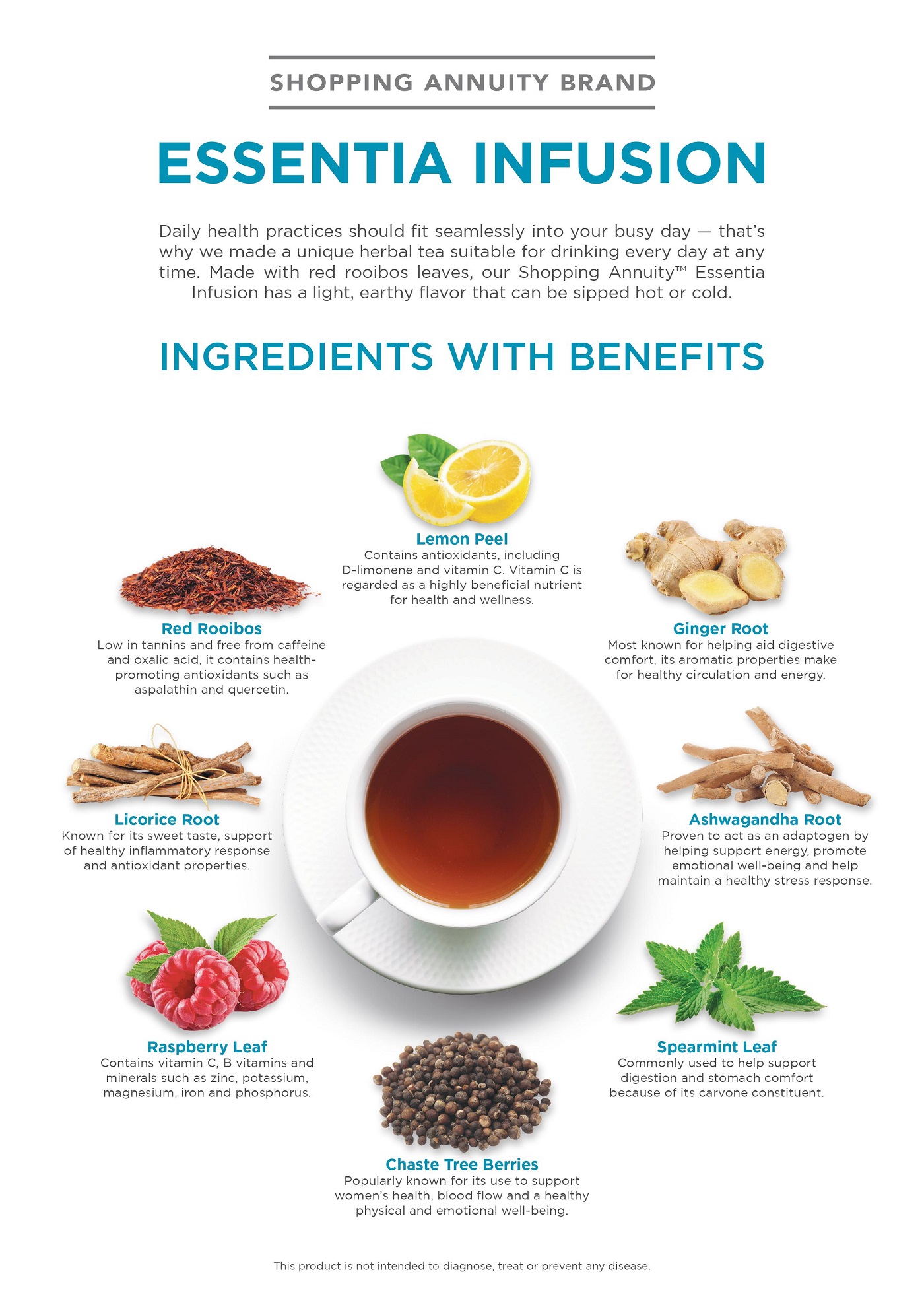 SHOPPING ANNUITY BRAND

ESSENTIA INFUSION

Daily health practices should fit seamlessly into your busy day — that's why we made a unique herbal tea suitable for drinking every day at any time. Made with red rooibos leaves, our Shopping Annuity™ Essentia Infusion has a light, earthy flavor that can be sipped hot or cold.

INGREDIENTS WITH BENEFITS

Lemon Peel
Contains antioxidants, including D-limonene and vitamin C. Vitamin C is regarded as a highly beneficial nutrient for health and wellness.

Red Rooibos
Low in tannins and free from caffeine and oxalic acid, it contains health-promoting antioxidants such as aspalathin and quercetin.

Ginger Root
Most known for helping aid digestive comfort, its aromatic properties make for healthy circulation and energy.

Licorice Root
Known for its sweet taste, support of healthy inflammatory response and antioxidant properties.

Ashwagandha Root
Proven to act as an adaptogen by helping support energy, promote emotional well-being and help maintain a healthy stress response.

Raspberry Leaf
Contains vitamin C, B vitamins and minerals such as zinc, potassium, magnesium, iron and phosphorus.

Spearmint Leaf
Commonly used to help support digestion and stomach comfort because of its carvone constituent.

Chaste Tree Berries
Popularly known for its use to support women's health, blood flow and a healthy physical and emotional well-being.

This product is not intended to diagnose, treat or prevent any disease.